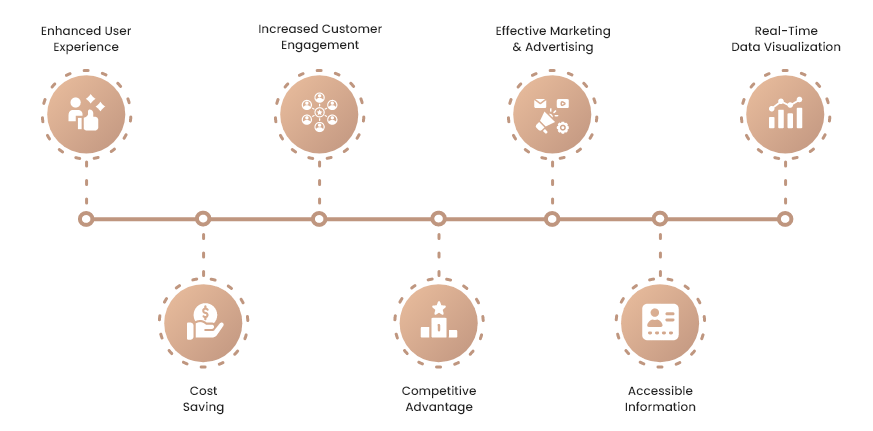 Enhanced User Experience

Increased Customer Engagement

Effective Marketing & Advertising

Real-Time Data Visualization

Cost Saving

Competitive Advantage

Accessible Information