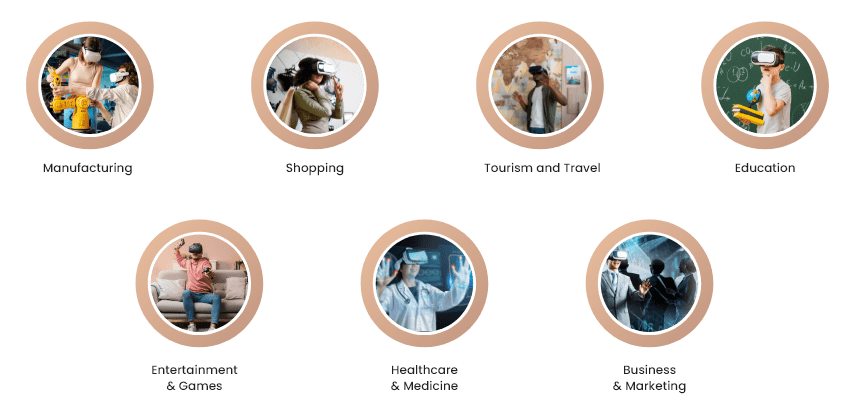 Manufacturing

Shopping

Tourism and Travel

Education

Entertainment & Games

Healthcare & Medicine

Business & Marketing